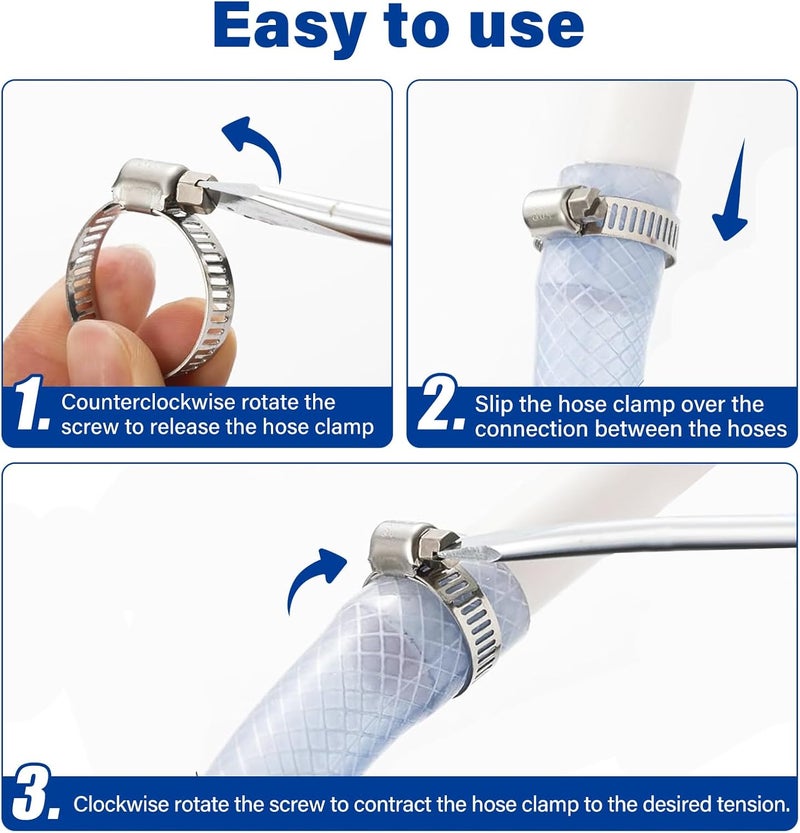 Easy to use

1. Counterclockwise rotate the screw to release the hose clamp

2. Slip the hose clamp over the connection between the hoses

3. Clockwise rotate the screw to contract the hose clamp to the desired tension.